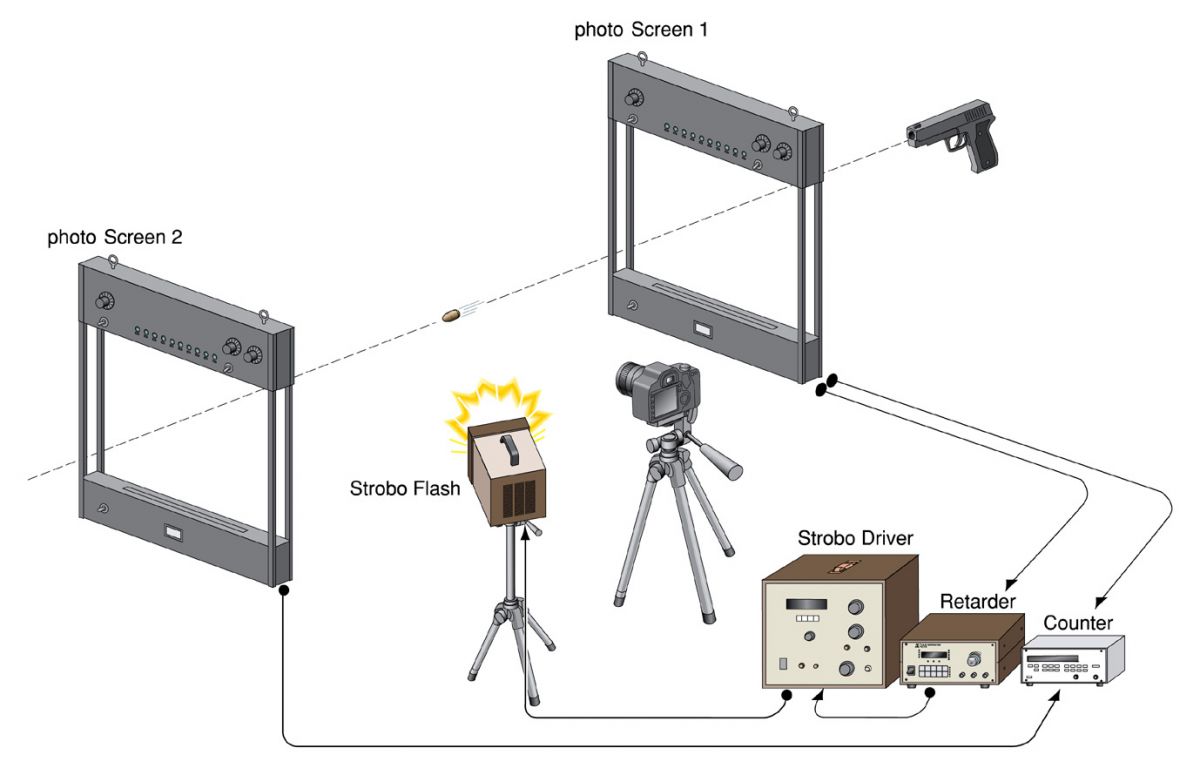 photo Screen 1

photo Screen 2

Strobo Flash

Strobo Driver

Retarder

Counter